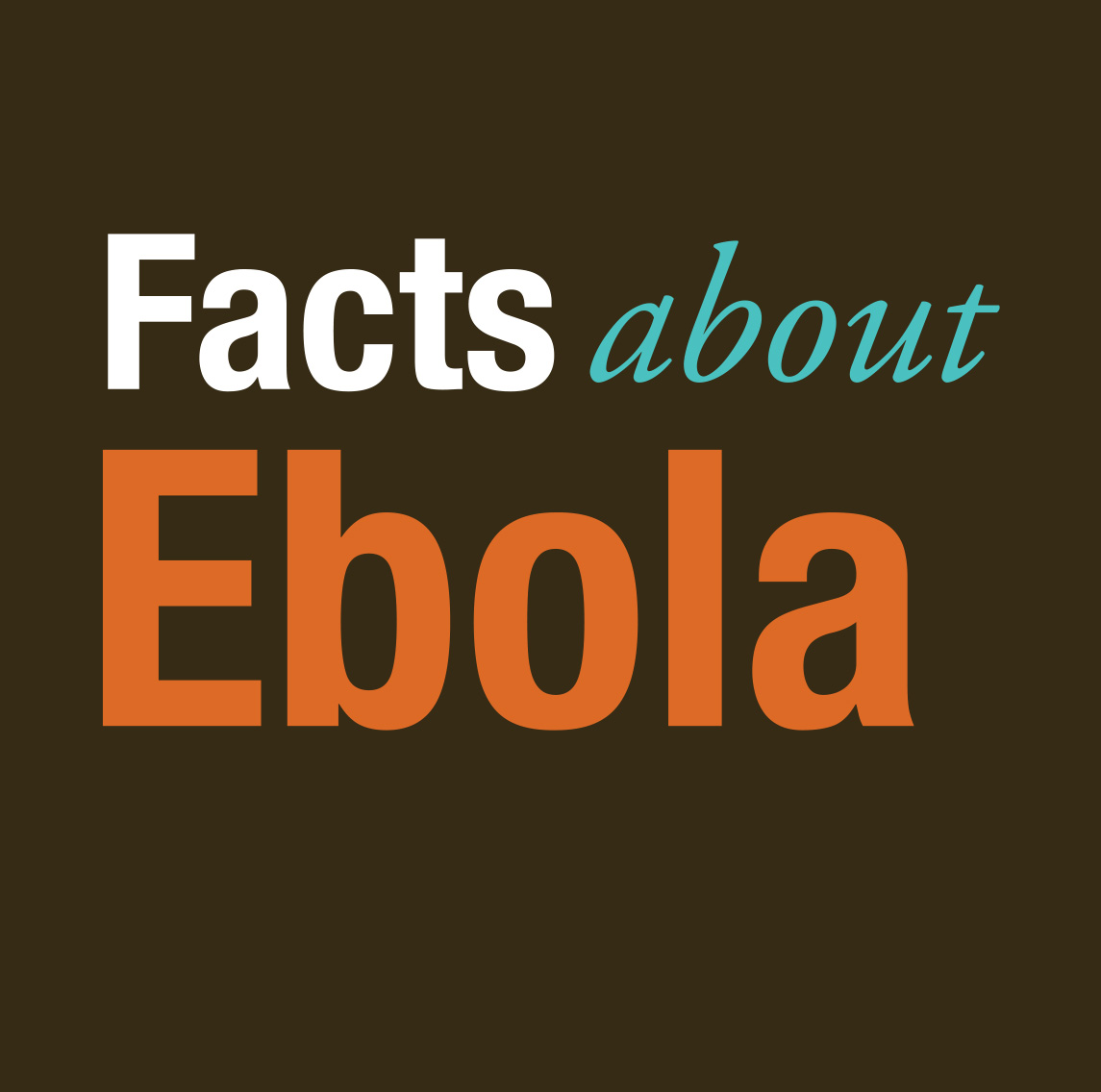 Facts about
Ebola