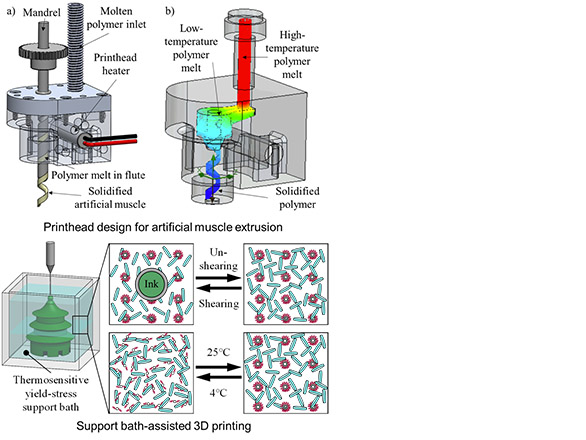 a)

Mandrel

Molten polymer inlet

Printhead heater

Polymer melt in flute

Solidified artificial muscle

b)

Low-temperature polymer melt

High-temperature polymer melt

Solidified polymer

Printhead design for artificial muscle extrusion

Ink

Un-shearing

Shearing

25°C

4°C

Thermosensitive yield-stress support bath

Support bath-assisted 3D printing